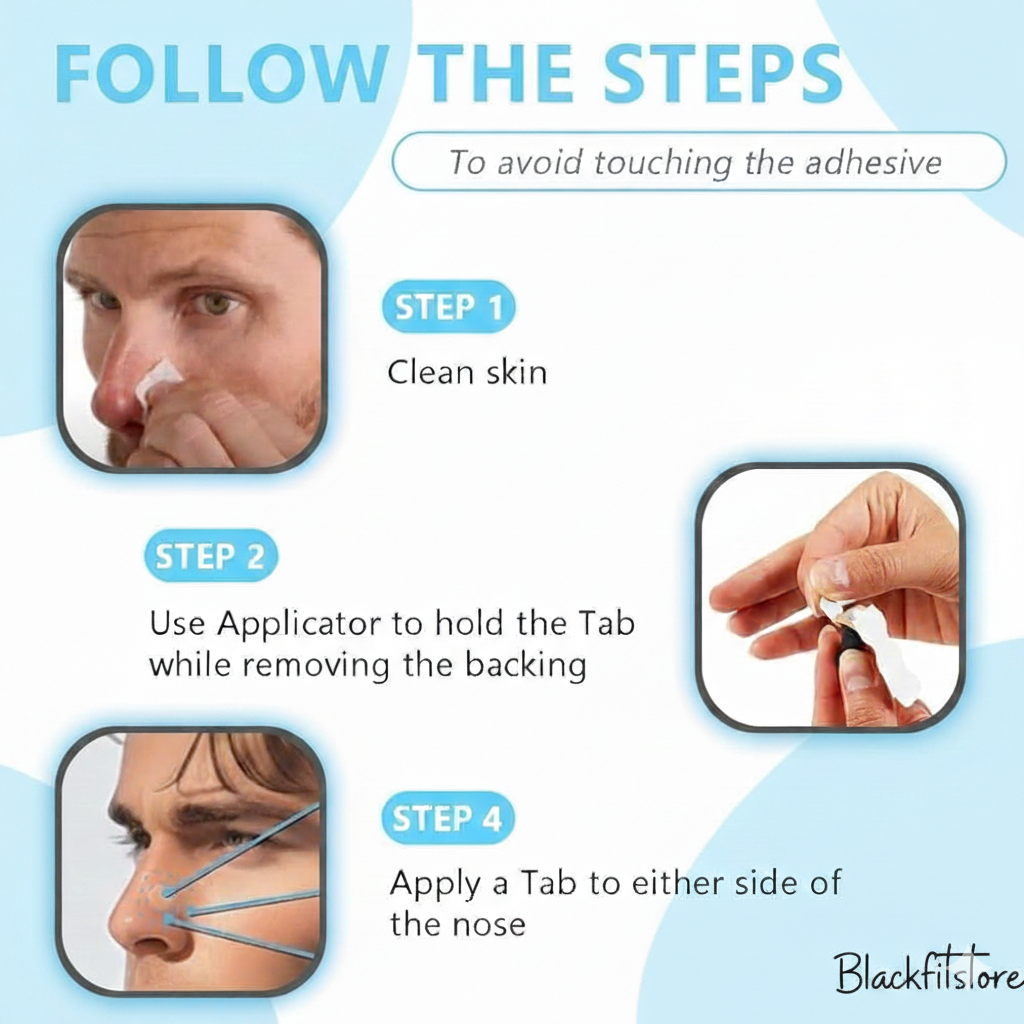 FOLLOW THE STEPS

To avoid touching the adhesive

STEP 1

Clean skin

STEP 2

Use Applicator to hold the Tab while removing the backing

STEP 4

Apply a Tab to either side of the nose

Blackfitstore